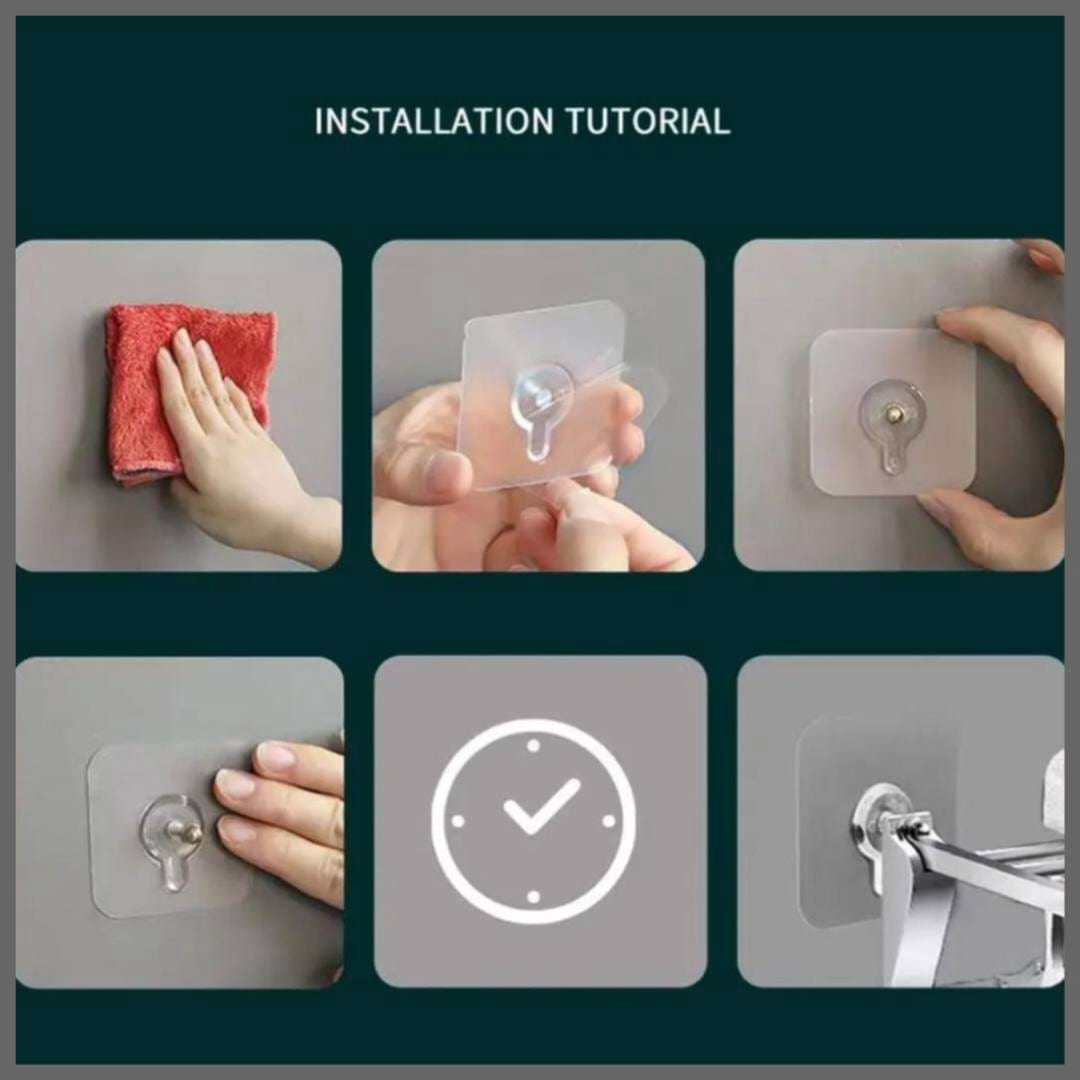 INSTALLATION TUTORIAL