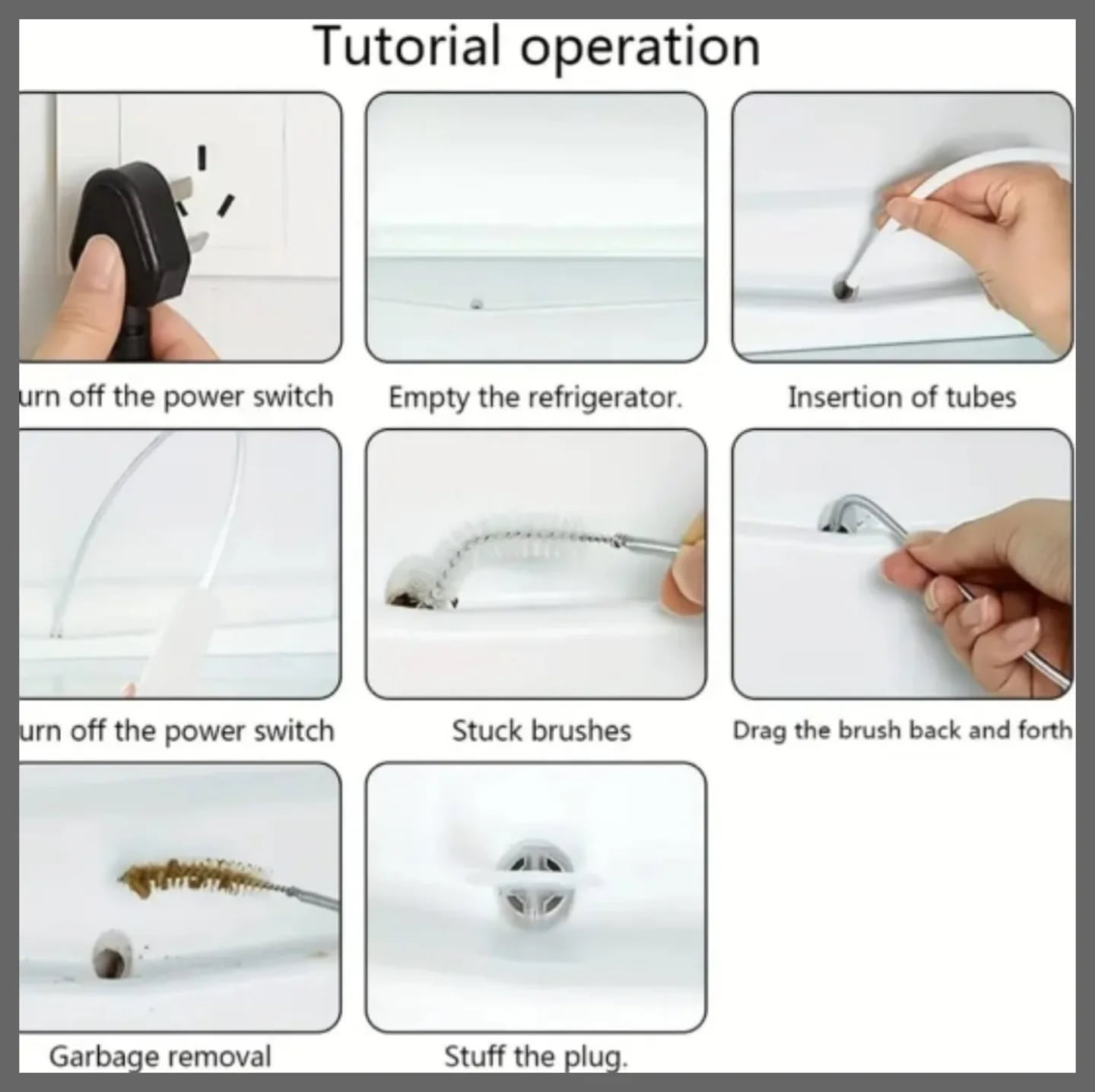 Tutorial operation

urn off the power switch

Empty the refrigerator.

Insertion of tubes

urn off the power switch

Stuck brushes

Drag the brush back and forth

Garbage removal

Stuff the plug.