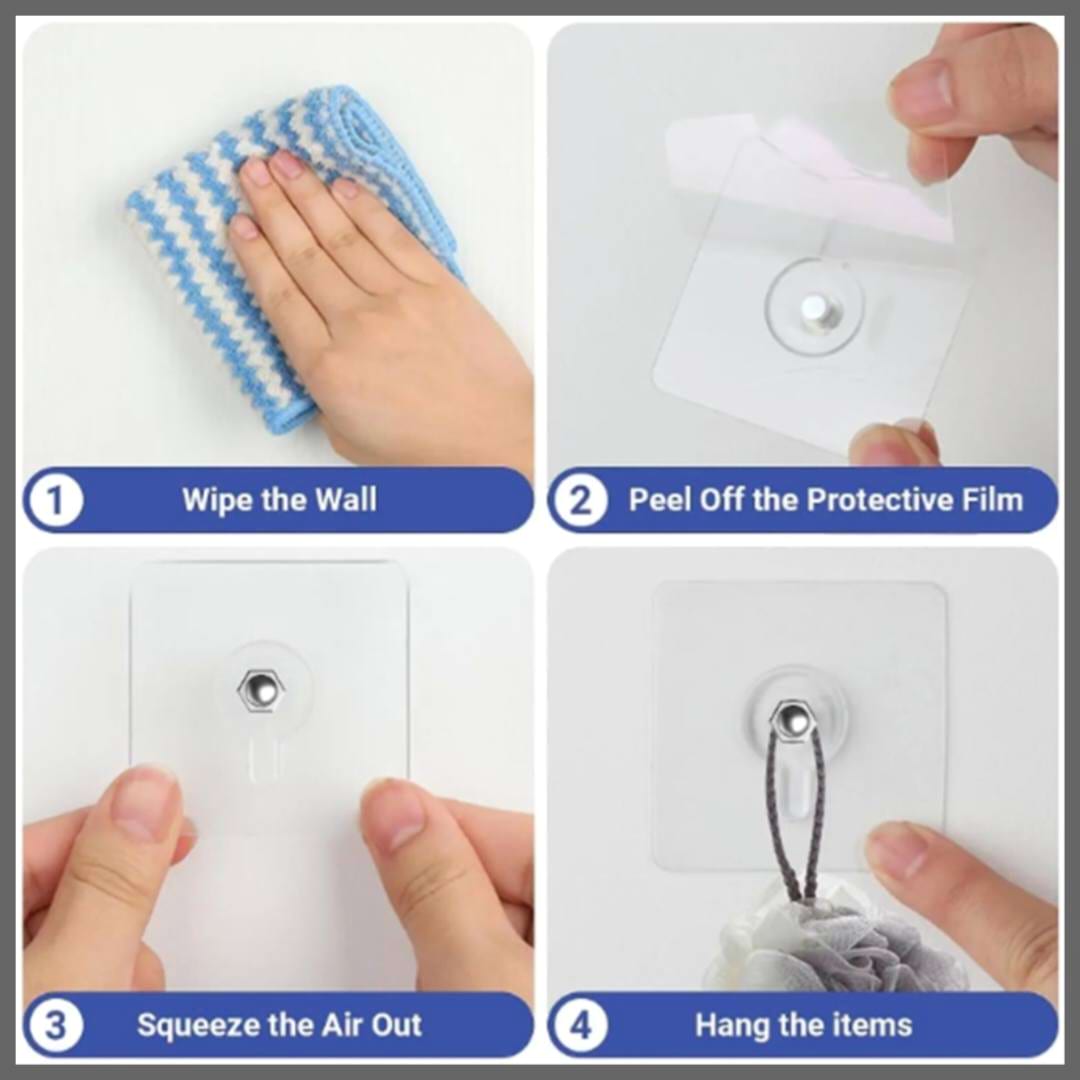 1 Wipe the Wall

2 Peel Off the Protective Film

3 Squeeze the Air Out

4 Hang the items