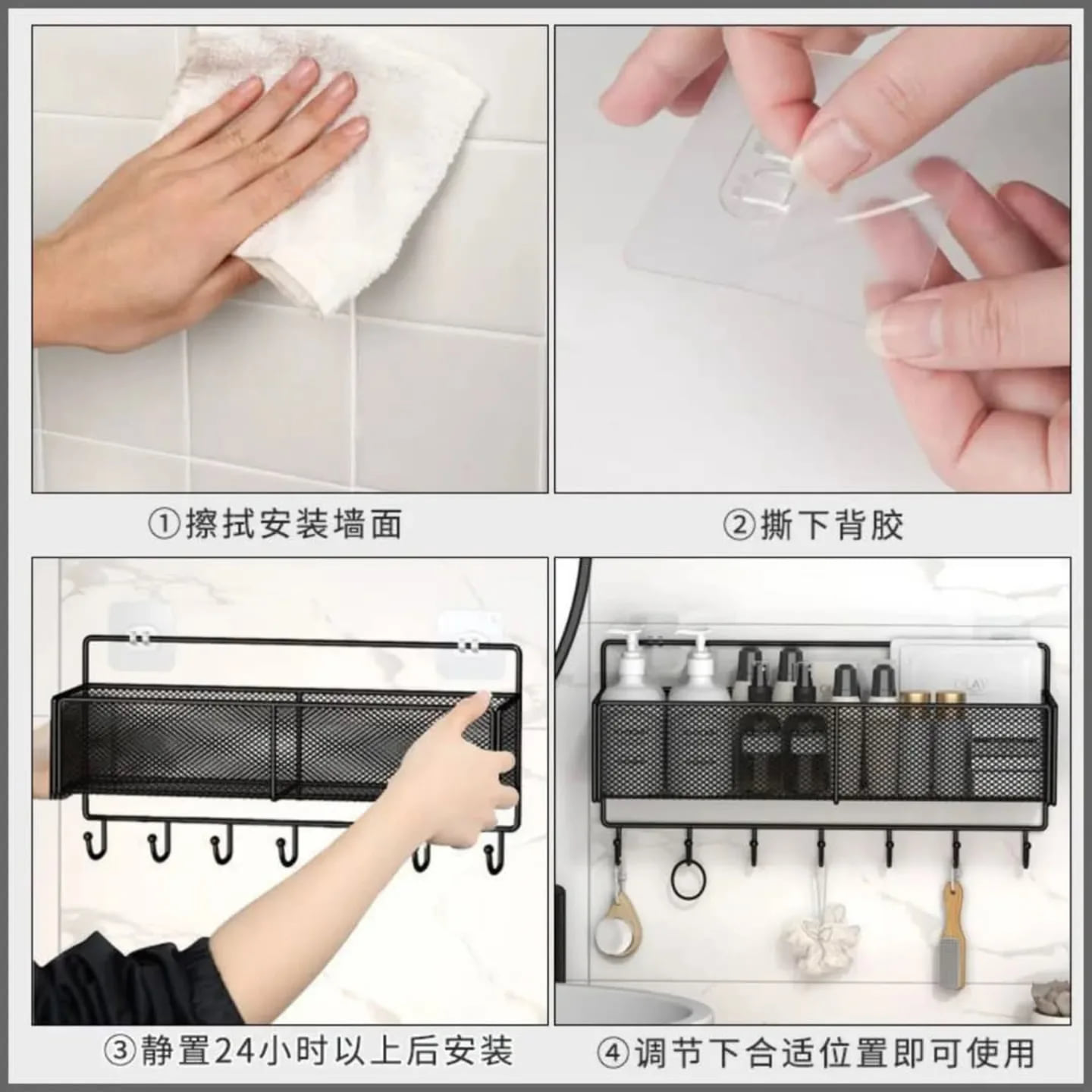 ①擦拭安装墙面

②撕下背胶

③静置24小时以上后安装

④调节下合适位置即可使用