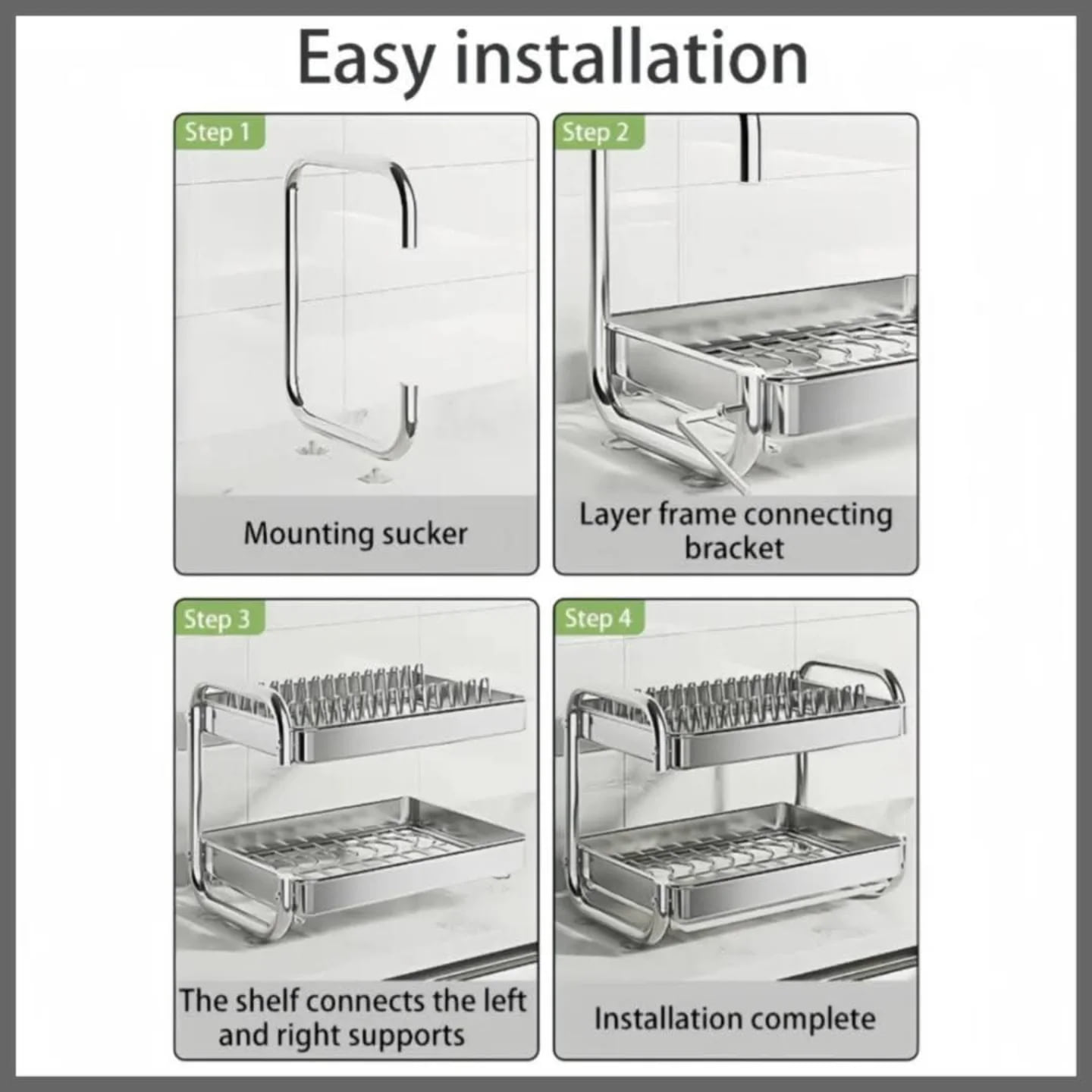 Easy installation

Step 1

Mounting sucker

Step 2

Layer frame connecting bracket

Step 3

The shelf connects the left and right supports

Step 4

Installation complete