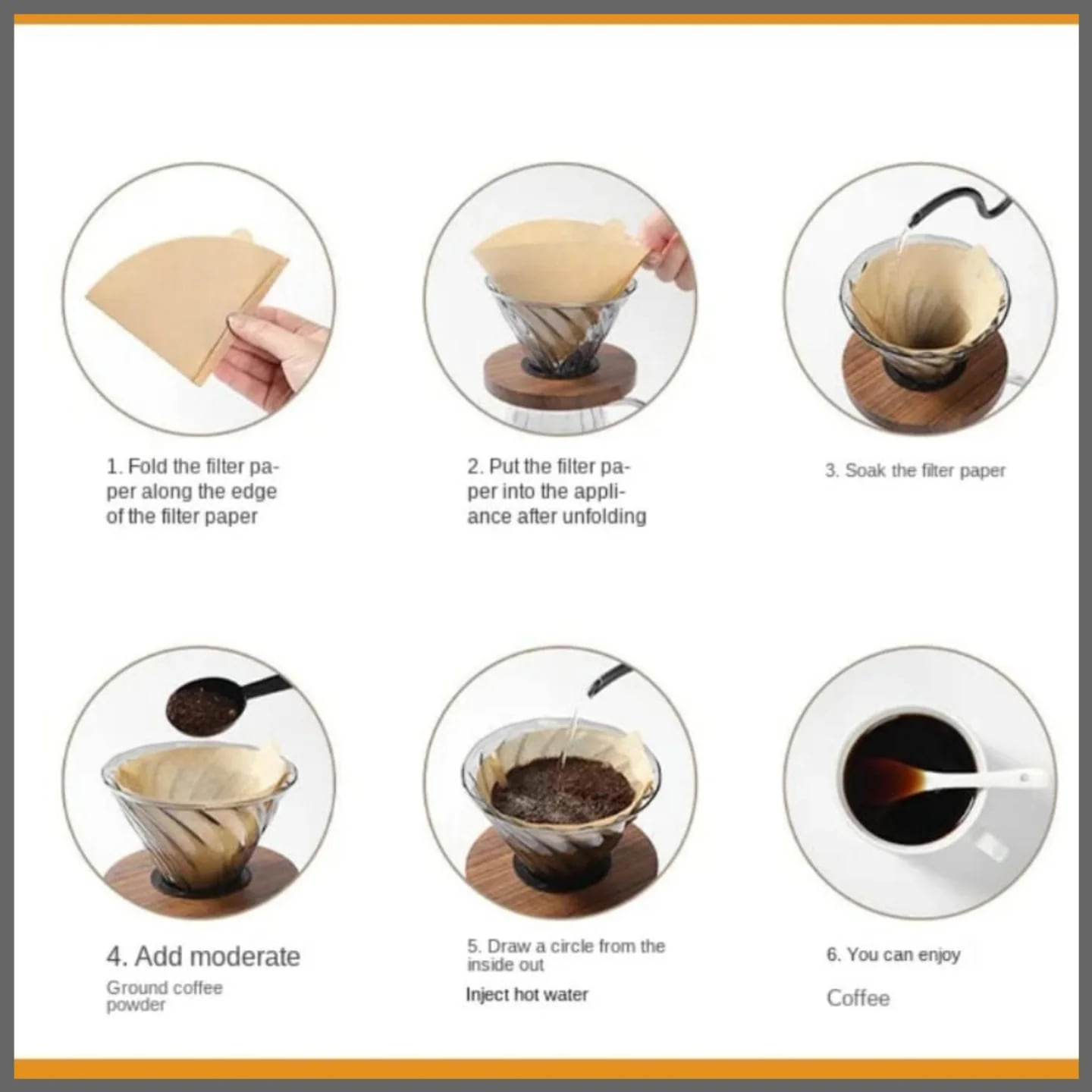 1. Fold the filter paper along the edge of the filter paper

2. Put the filter paper into the appliance after unfolding

3. Soak the filter paper

4. Add moderate

Ground coffee powder

5. Draw a circle from the inside out

Inject hot water

6. You can enjoy

Coffee