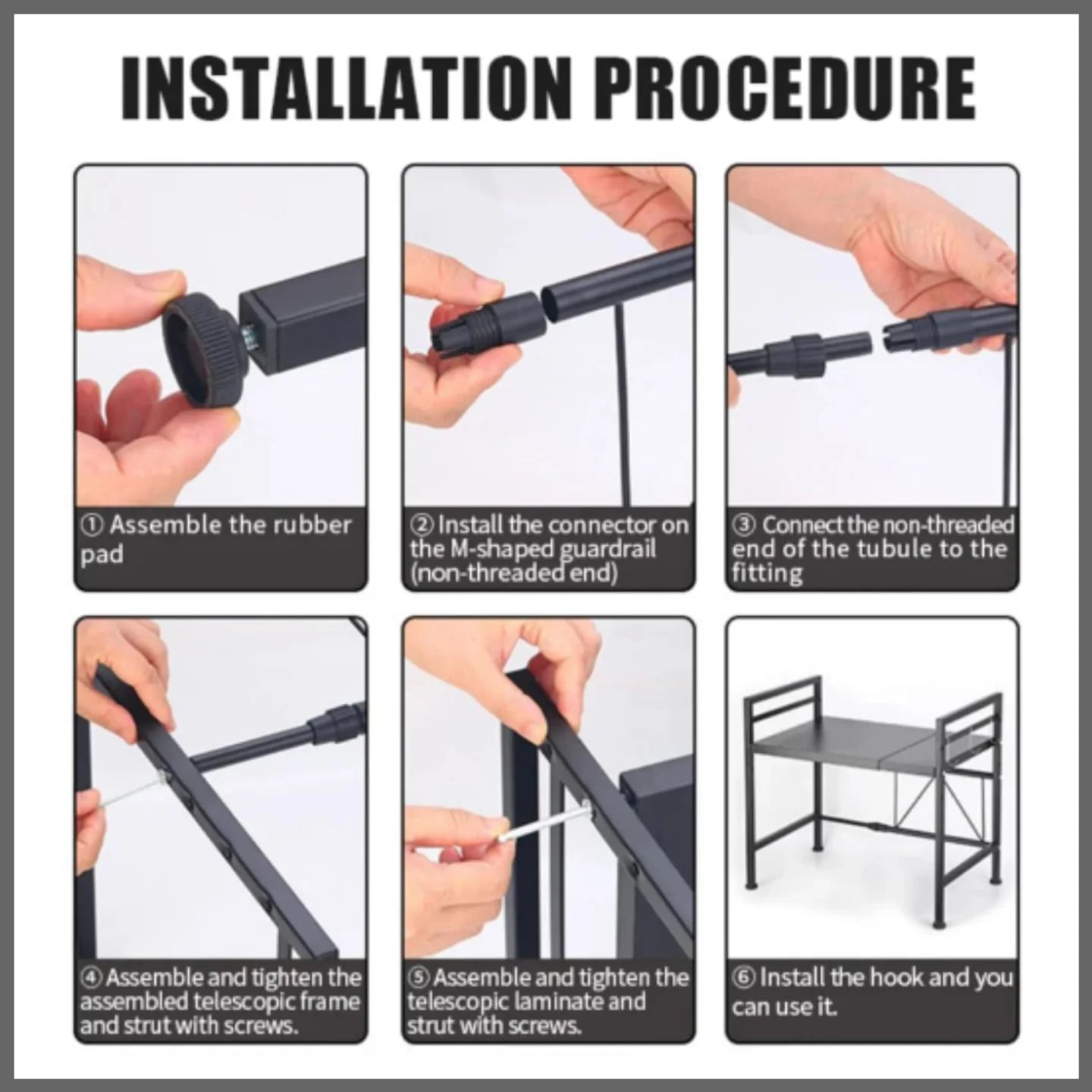 INSTALLATION PROCEDURE

① Assemble the rubber pad

② Install the connector on the M-shaped guardrail (non-threaded end)

③ Connect the non-threaded end of the tubule to the fitting

④ Assemble and tighten the assembled telescopic frame and strut with screws.

⑤ Assemble and tighten the telescopic laminate and strut with screws.

⑥ Install the hook and you can use it.