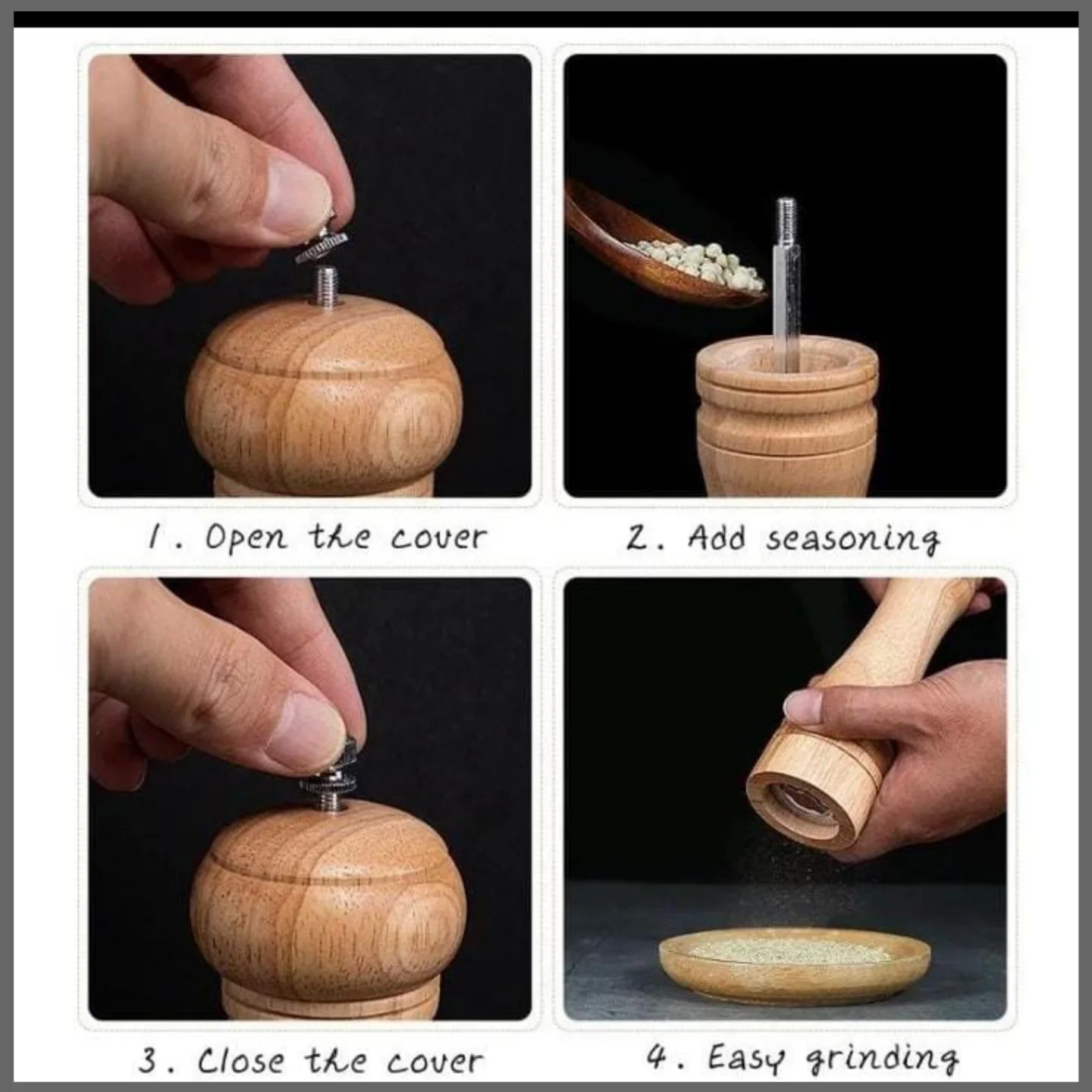 1. Open the cover

2. Add seasoning

3. Close the cover

4. Easy grinding