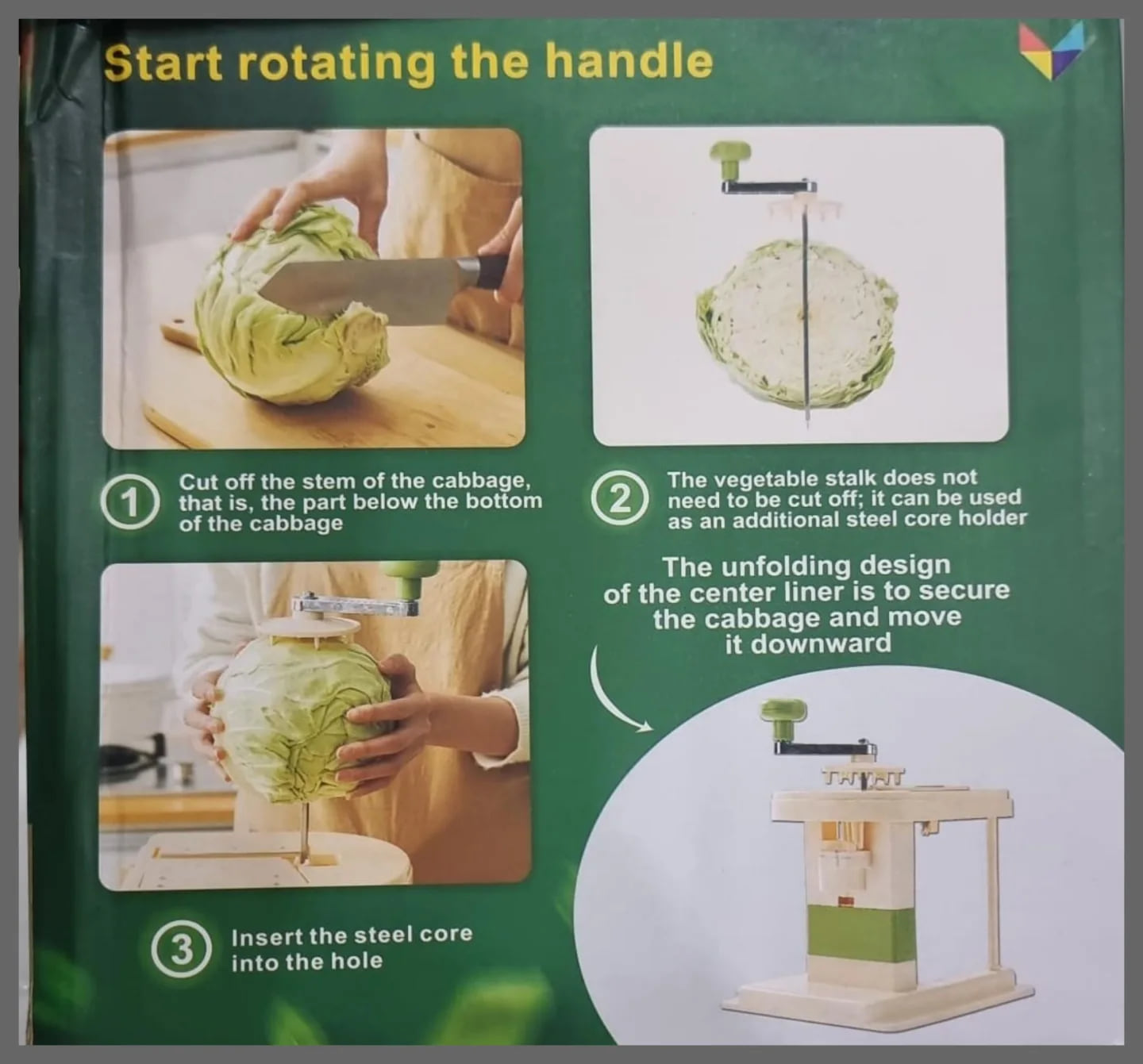 Start rotating the handle

1 Cut off the stem of the cabbage, that is, the part below the bottom of the cabbage

2 The vegetable stalk does not need to be cut off; it can be used as an additional steel core holder

The unfolding design of the center liner is to secure the cabbage and move it downward

3 Insert the steel core into the hole