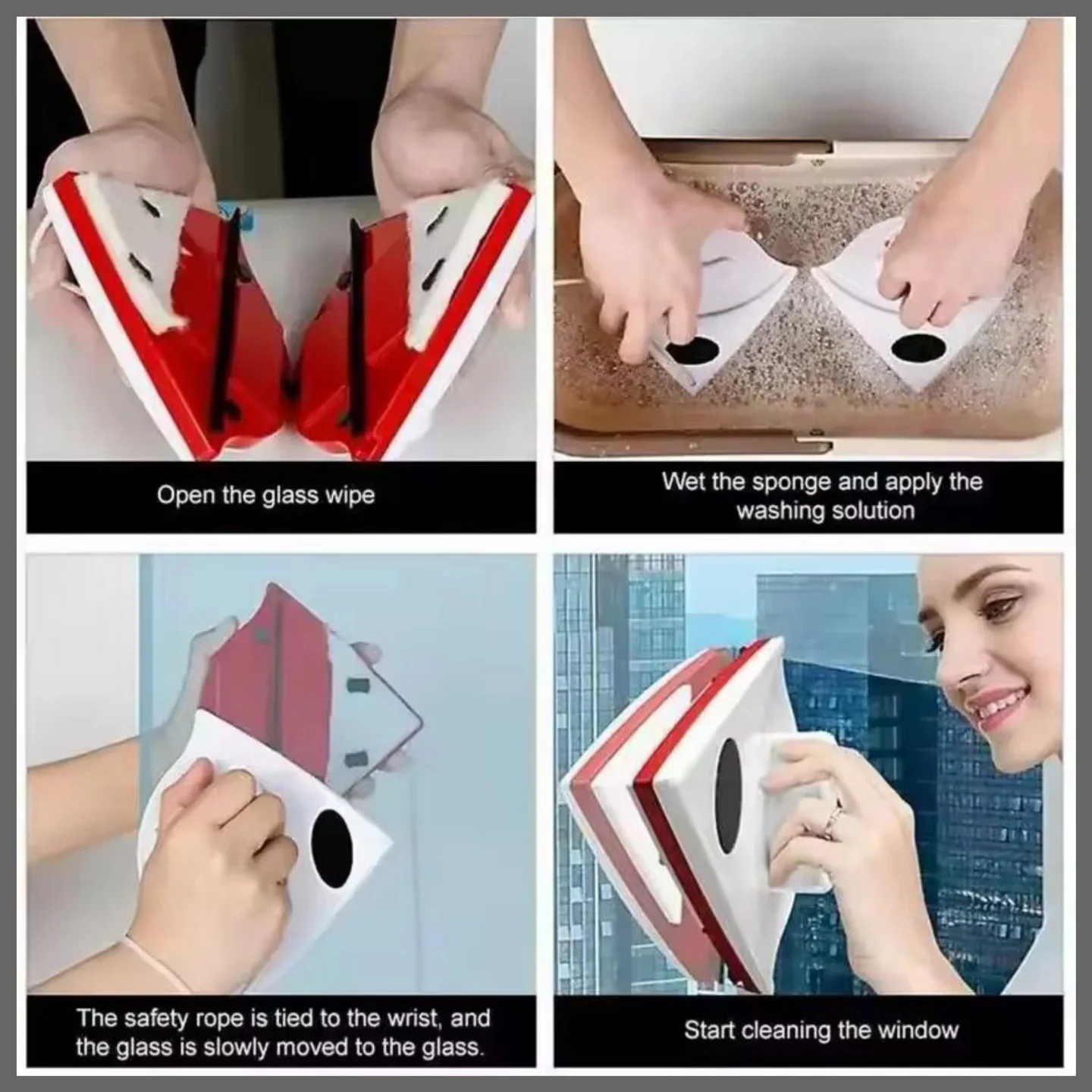 Open the glass wipe

Wet the sponge and apply the washing solution

The safety rope is tied to the wrist, and the glass is slowly moved to the glass.

Start cleaning the window