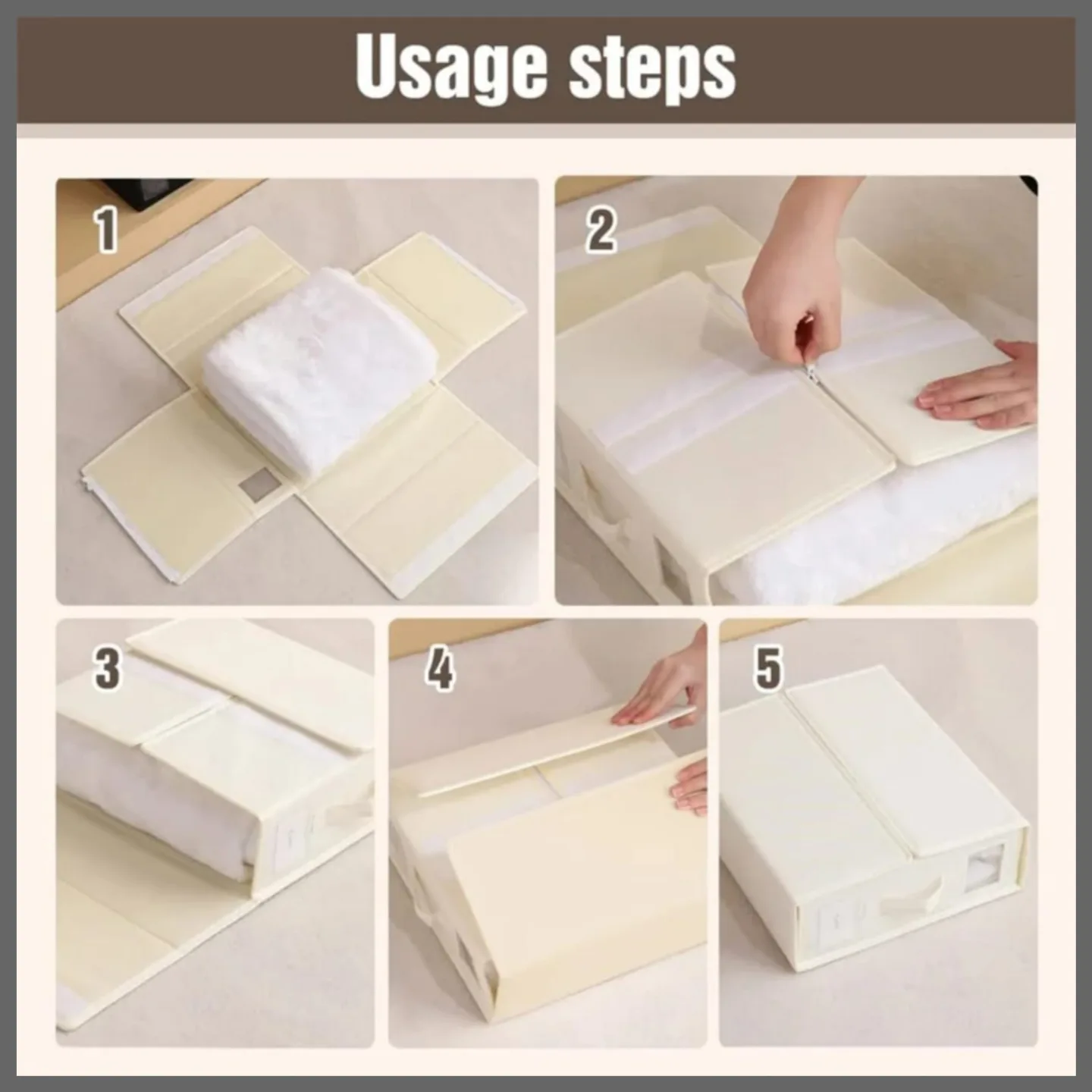 Usage steps

1

2

3

4

5