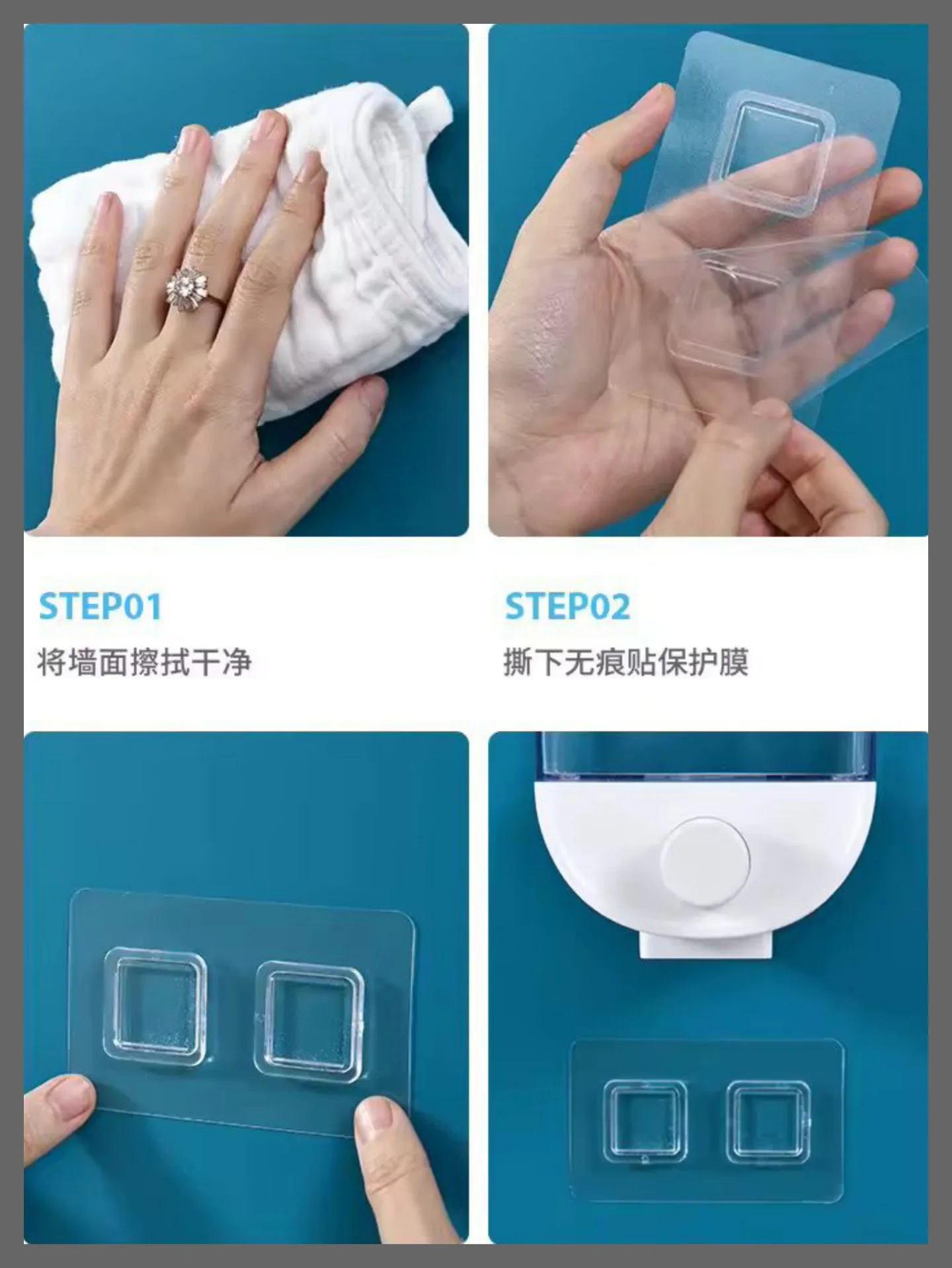 STEP01
将墙面擦拭干净

STEP02
撕下无痕贴保护膜