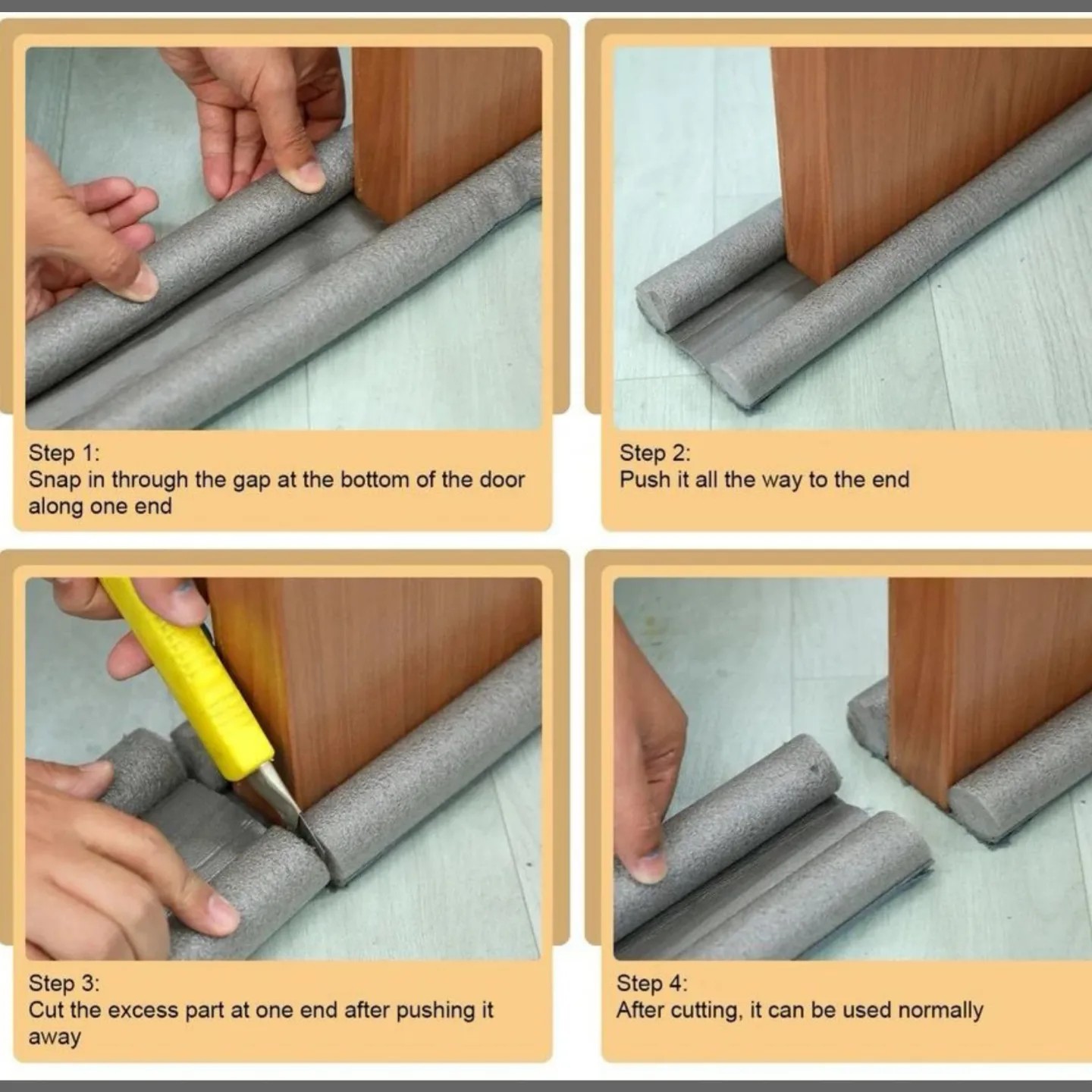 Step 1:
Snap in through the gap at the bottom of the door along one end

Step 2:
Push it all the way to the end

Step 3:
Cut the excess part at one end after pushing it away

Step 4:
After cutting, it can be used normally